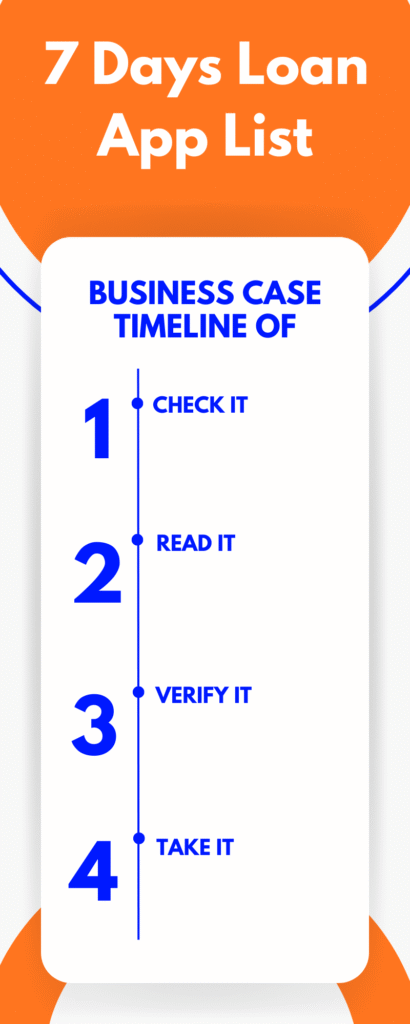 7 Days Loan App List

BUSINESS CASE TIMELINE OF

1 CHECK IT

2 READ IT

3 VERIFY IT

4 TAKE IT